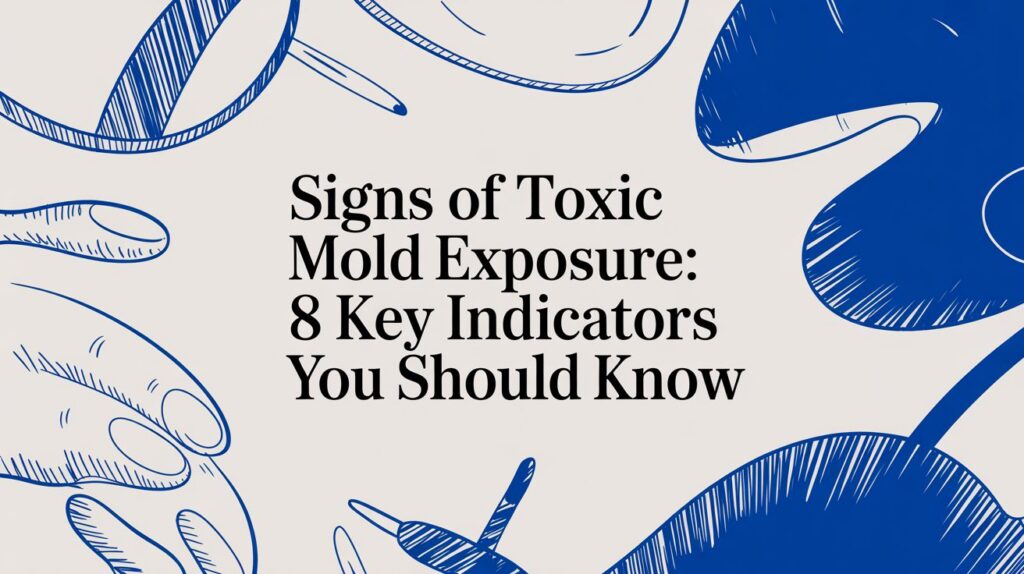 Signs of Toxic Mold Exposure: 8 Key Indicators You Should Know